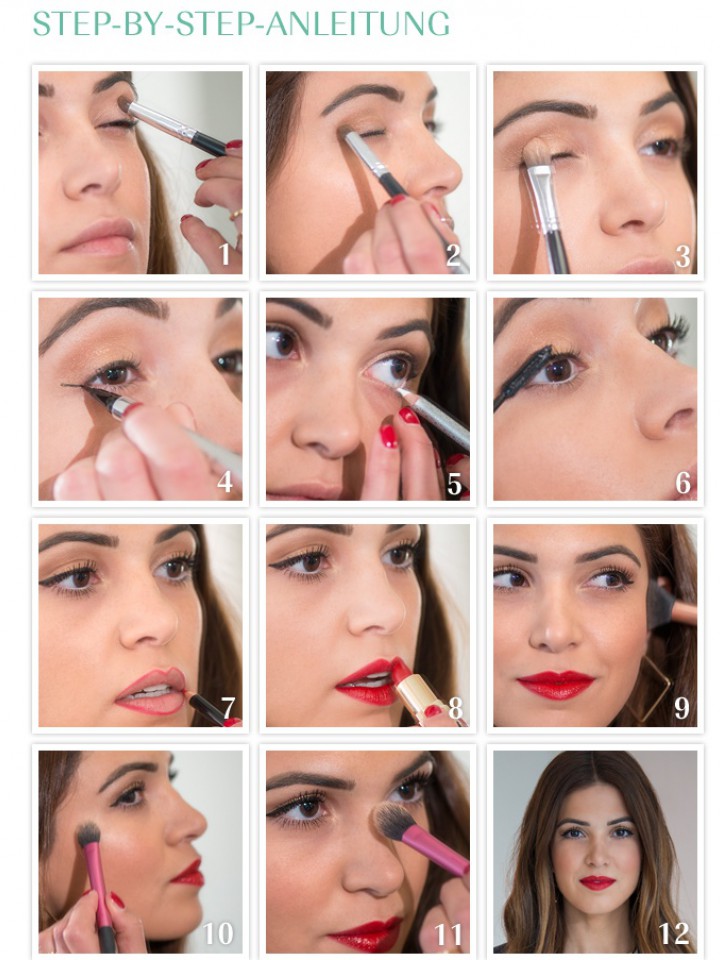 STEP-BY-STEP-ANLEITUNG

1
2
3
4
5
6
7
8
9
10
11
12