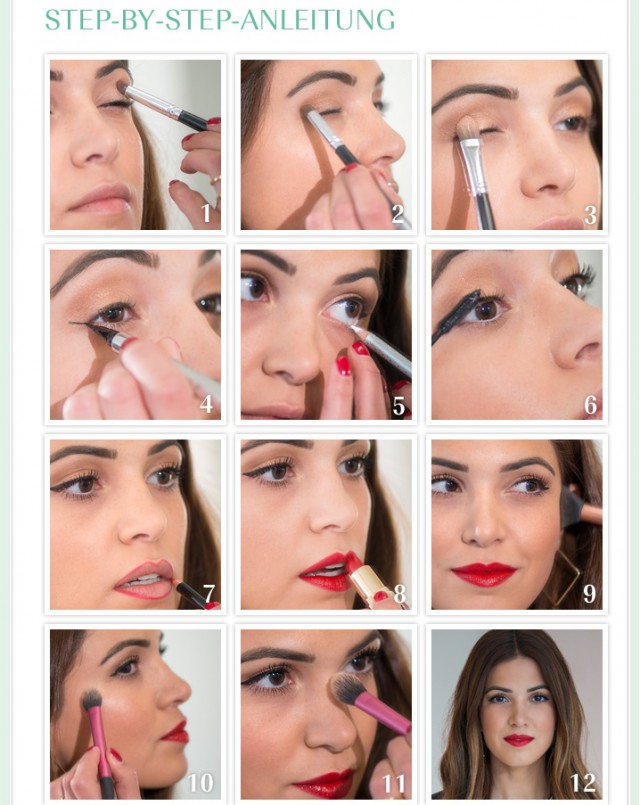 STEP-BY-STEP-ANLEITUNG

1

2

3

4

5

6

7

8

9

10

11

12